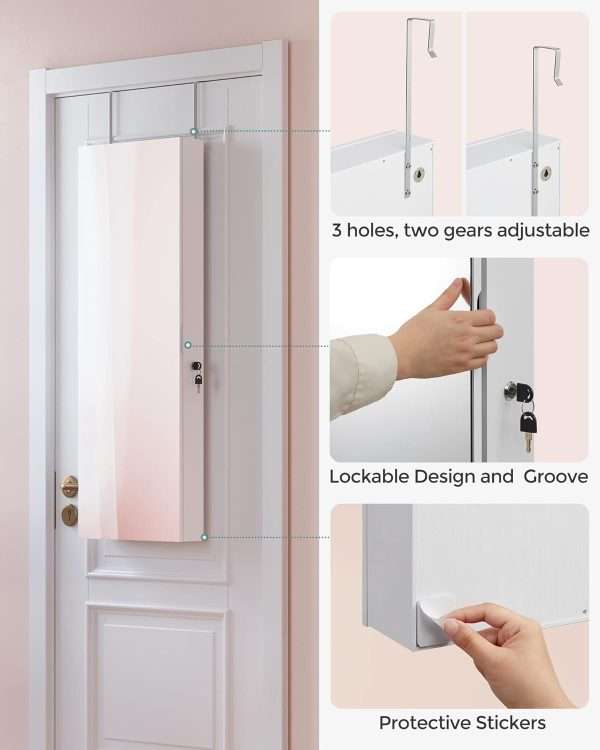 3 holes, two gears adjustable

Lockable Design and Groove

Protective Stickers