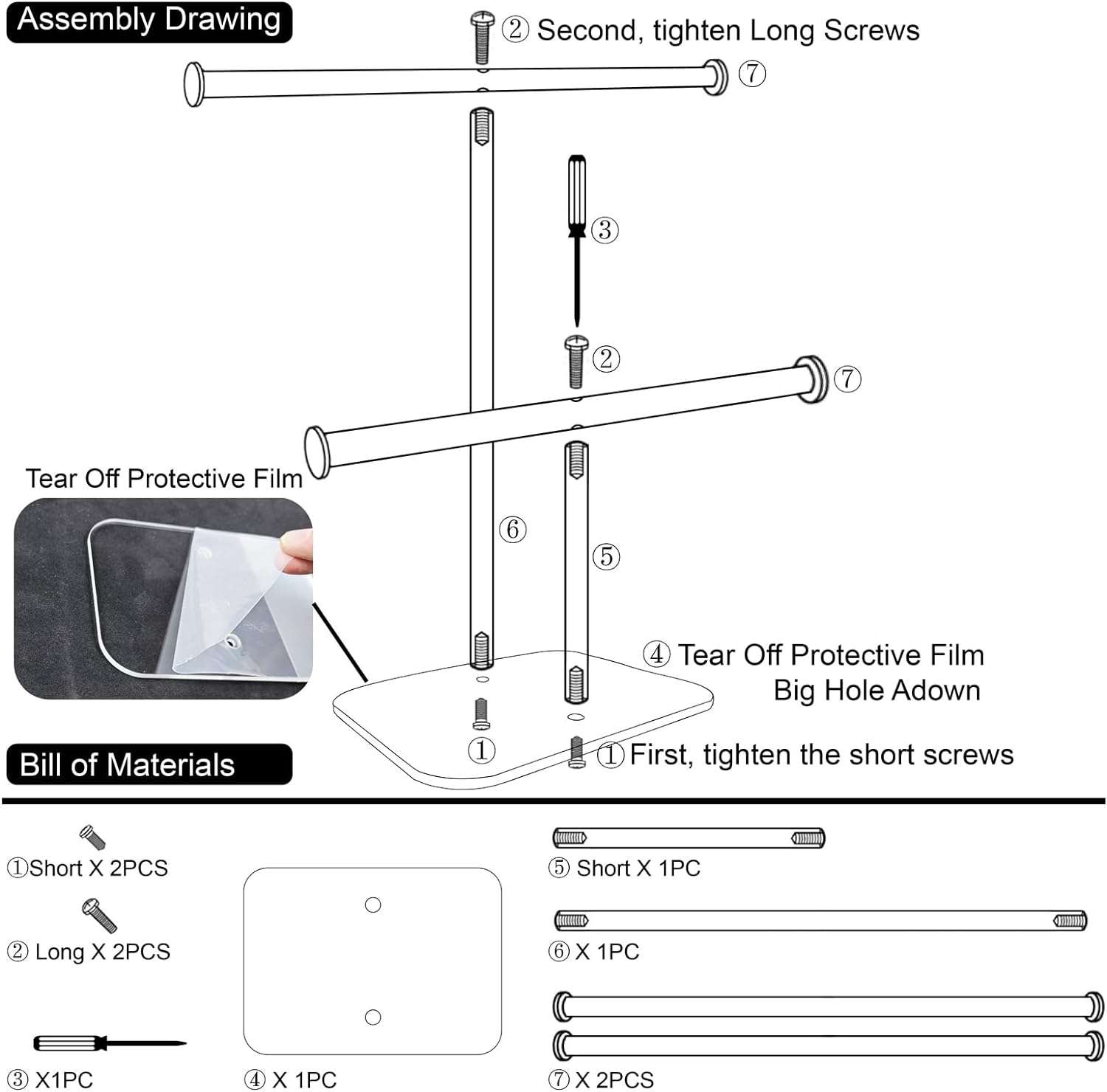 Assembly Drawing

② Second, tighten Long Screws

⑦

③

②

⑦

Tear Off Protective Film

⑥

⑤

④ Tear Off Protective Film
Big Hole Adown

①

① First, tighten the short screws

Bill of Materials

①Short X 2PCS

② Long X 2PCS

③ X1PC

④ X 1PC

⑤ Short X 1PC

⑥ X 1PC

⑦ X 2PCS