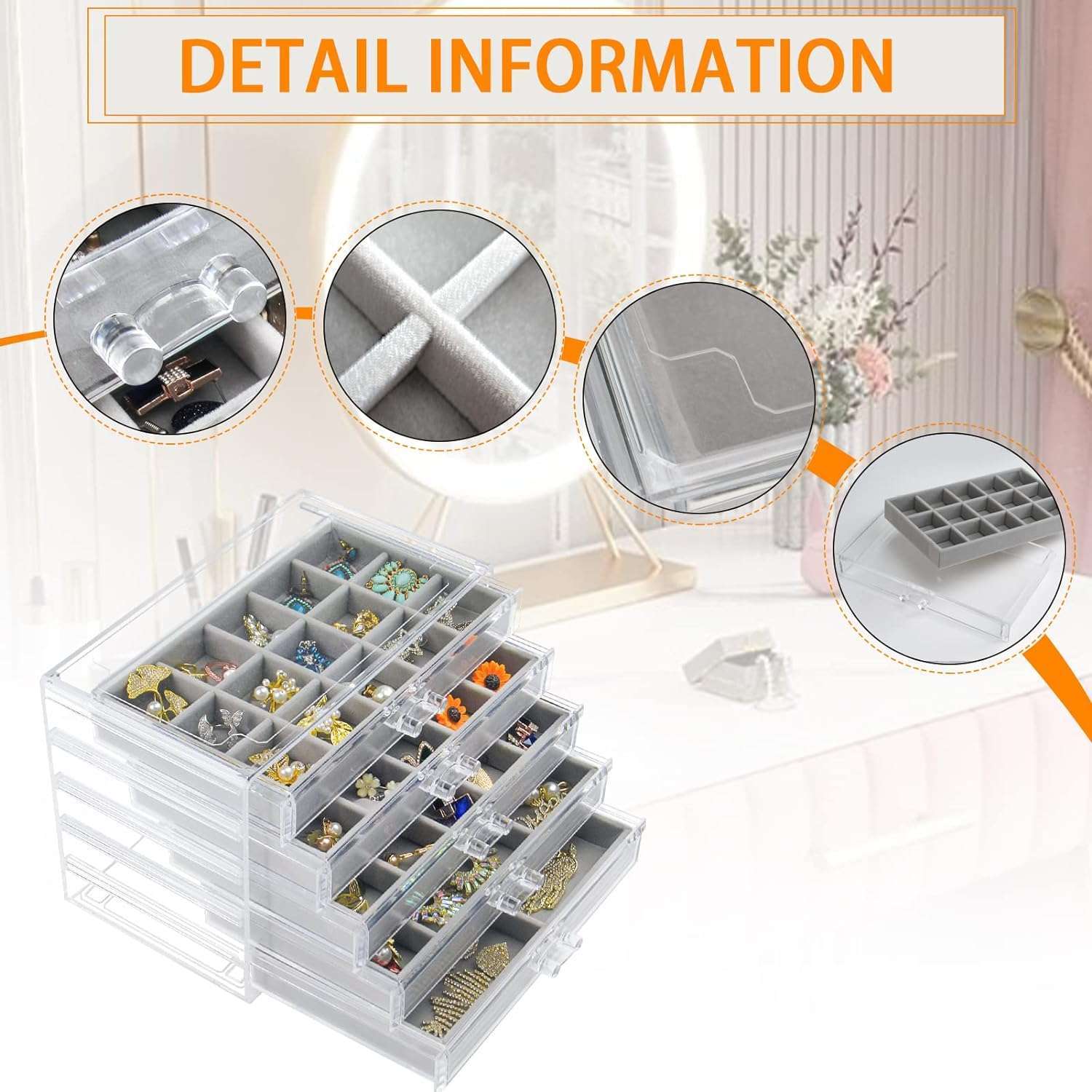 DETAIL INFORMATION