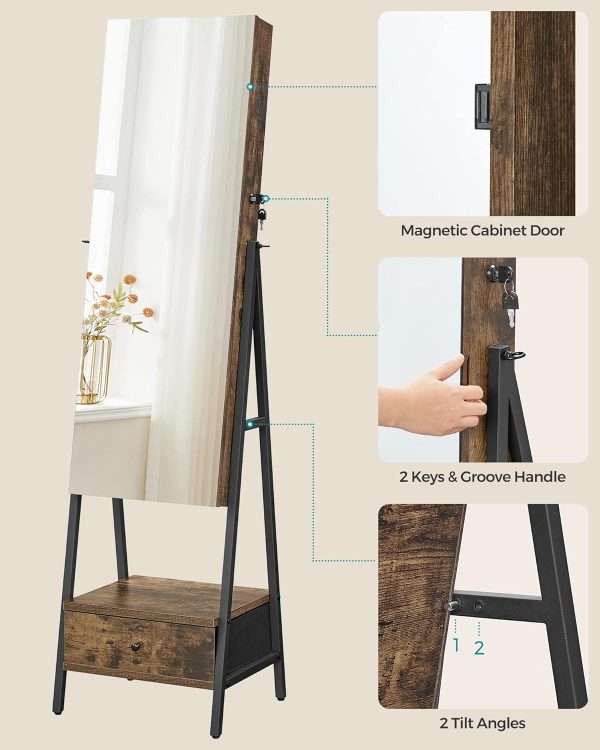 Magnetic Cabinet Door

2 Keys & Groove Handle

1 2

2 Tilt Angles